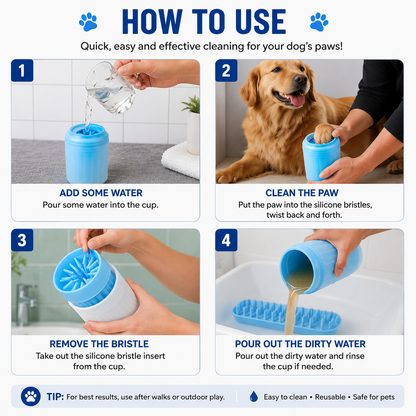 HOW TO USE

Quick, easy and effective cleaning for your dog's paws!

1

ADD SOME WATER
Pour some water into the cup.

2

CLEAN THE PAW
Put the paw into the silicone bristles, twist back and forth.

3

REMOVE THE BRISTLE
Take out the silicone bristle insert from the cup.

4

POUR OUT THE DIRTY WATER
Pour out the dirty water and rinse the cup if needed.

TIP: For best results, use after walks or outdoor play.

Easy to clean • Reusable • Safe for pets